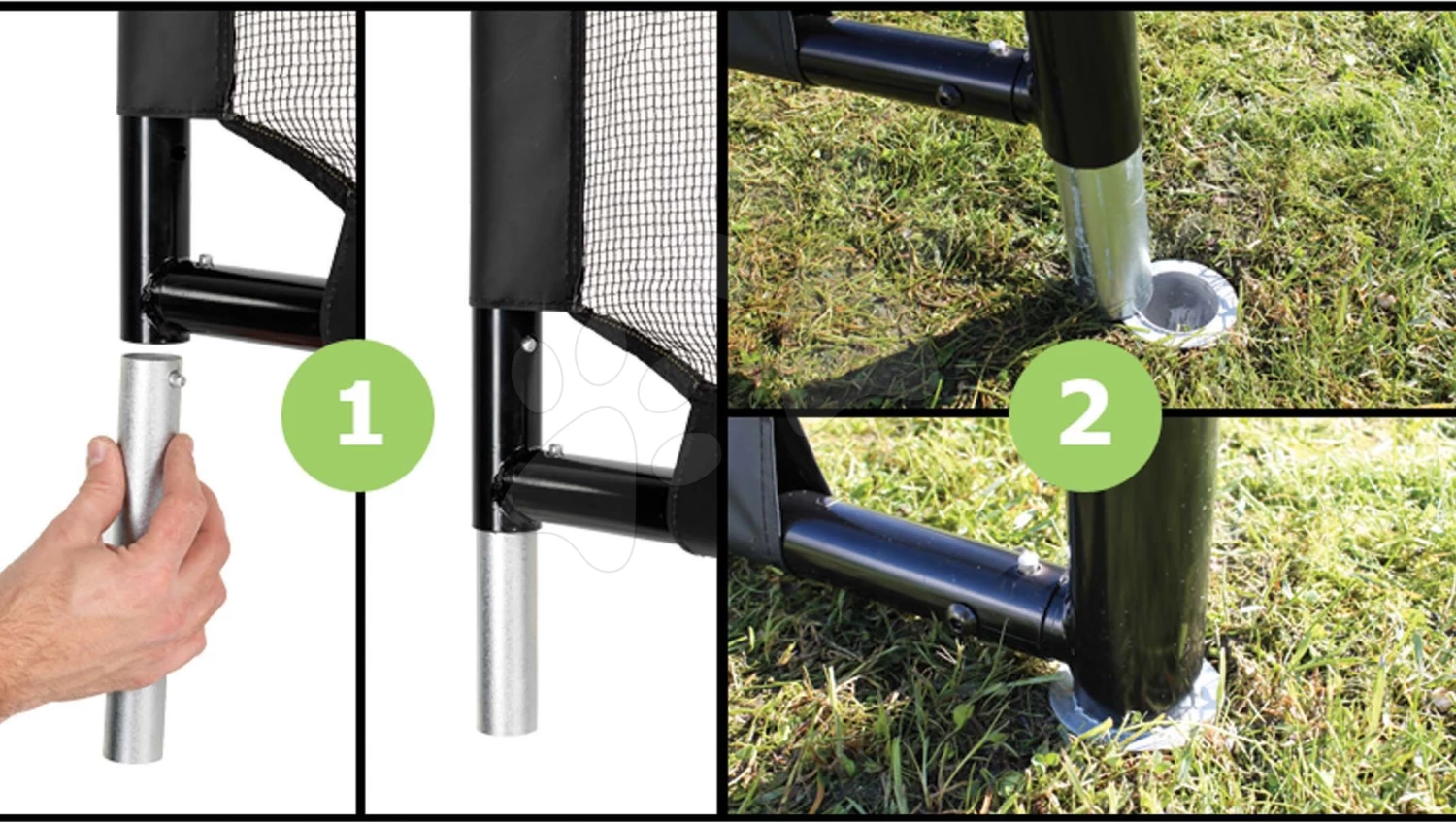 1

2