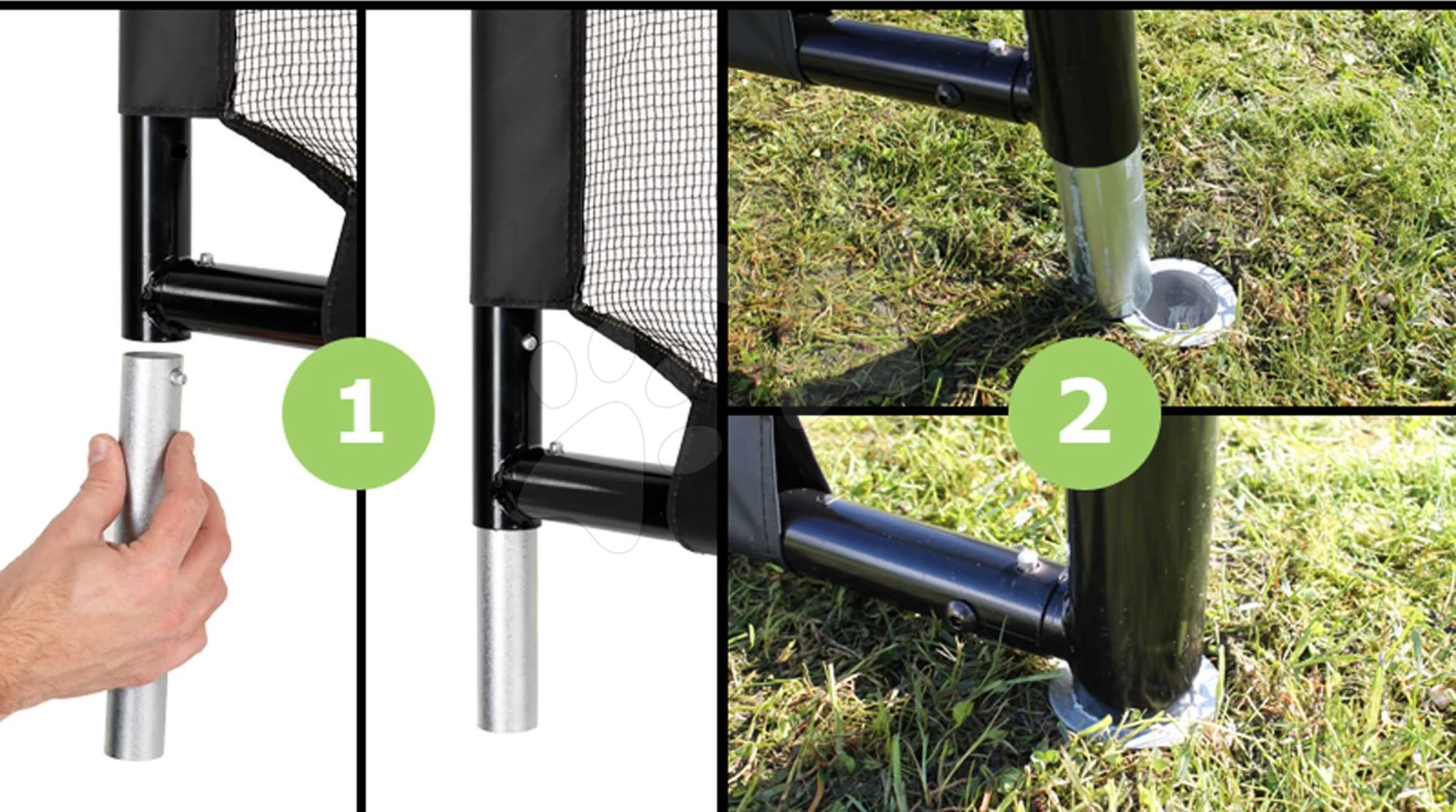 1

2