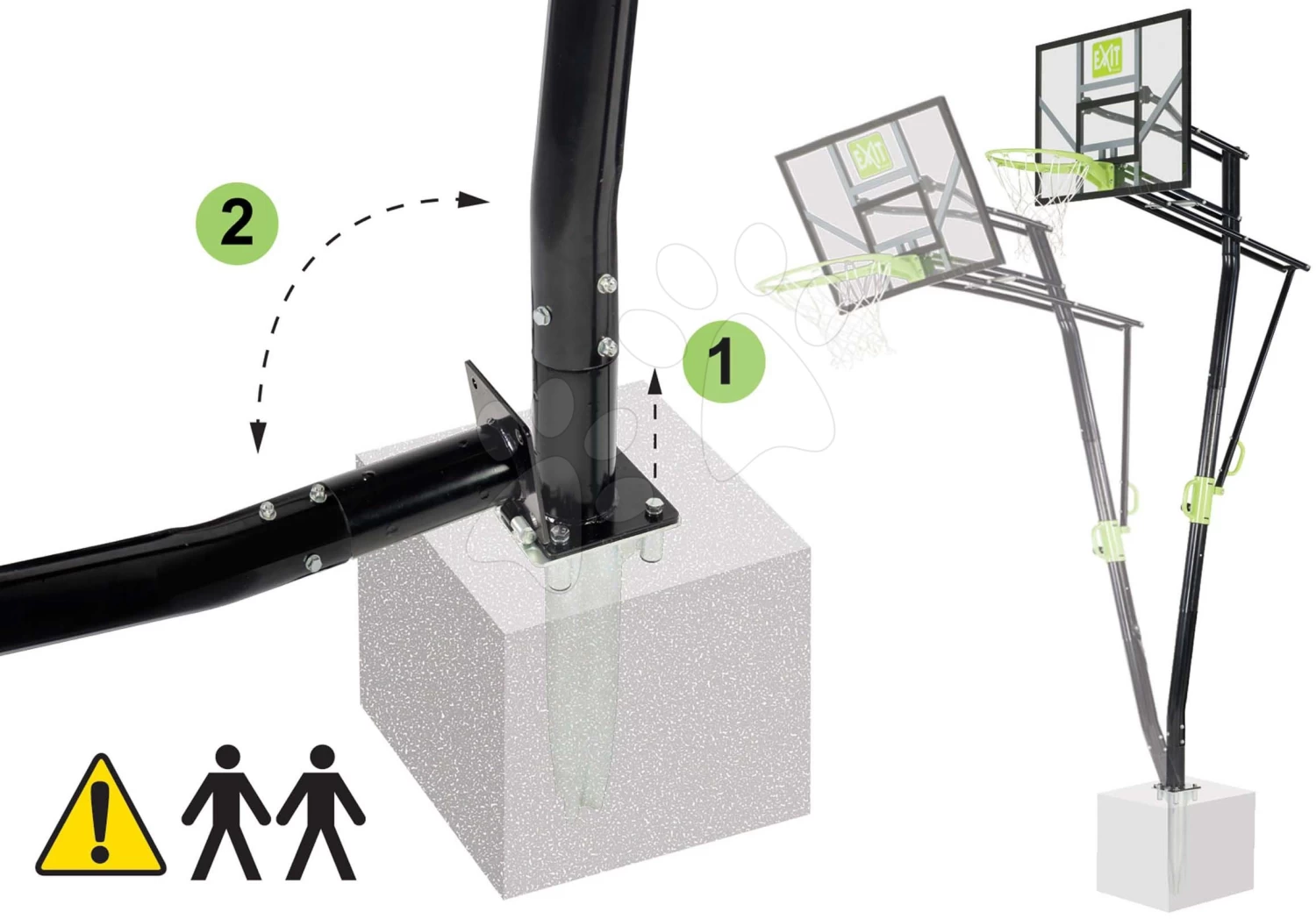 2

1

EXIT

EXIT